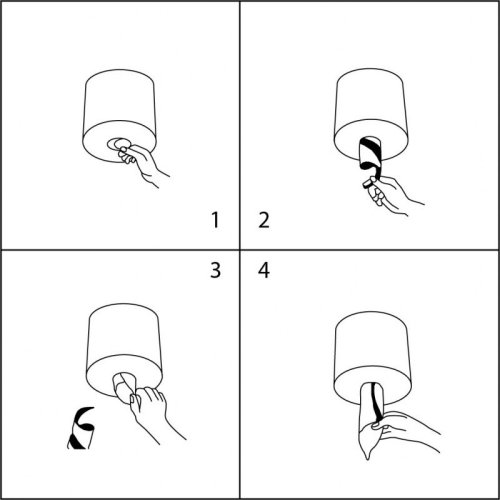 1

2

3

4